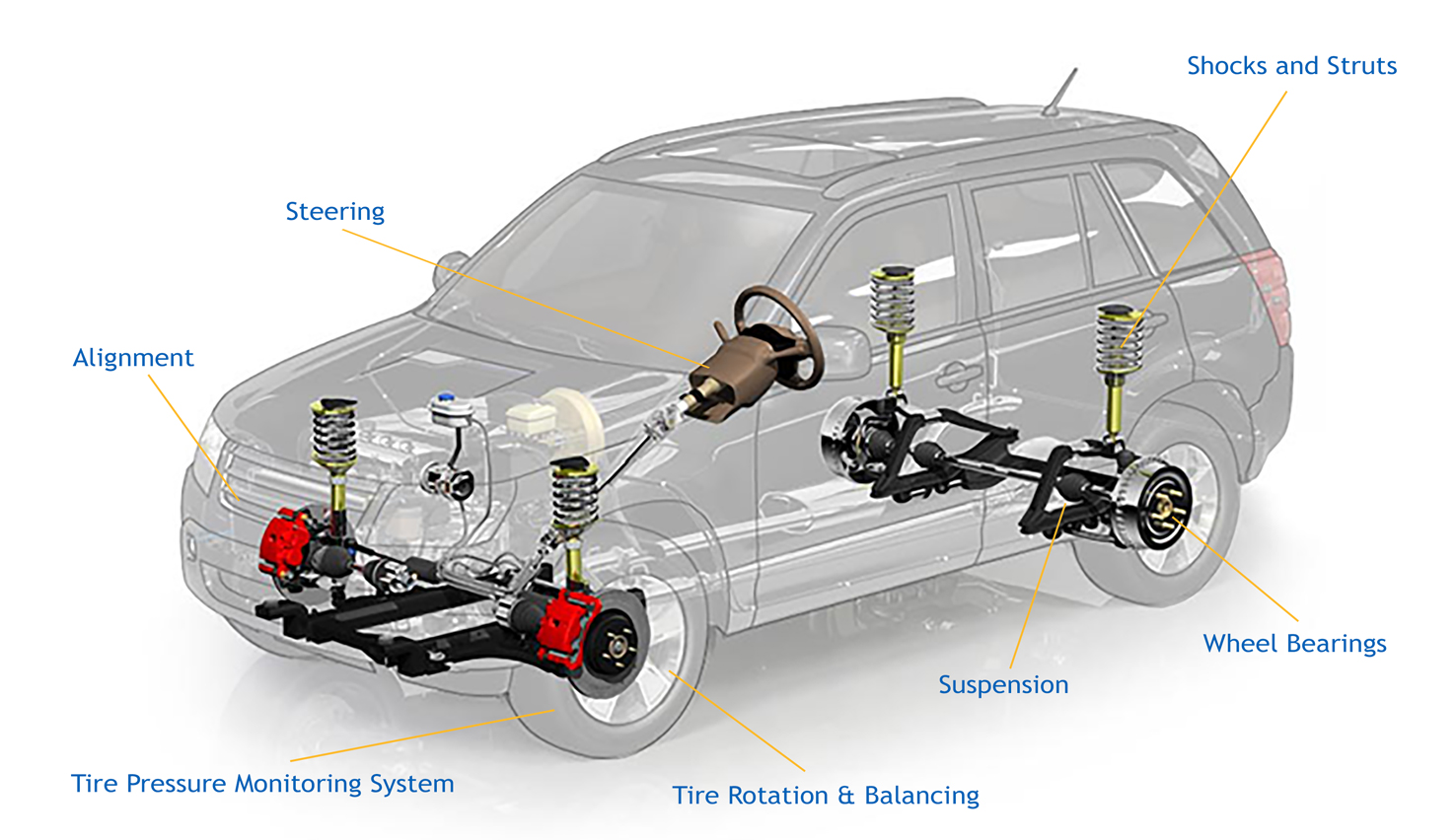 Shocks and Struts

Steering

Alignment

Wheel Bearings

Suspension

Tire Pressure Monitoring System

Tire Rotation & Balancing